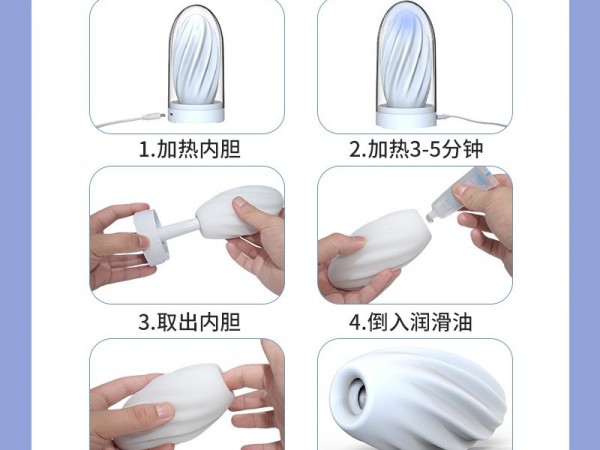 1.加热内胆

2.加热3-5分钟

3.取出内胆

4.倒入润滑油